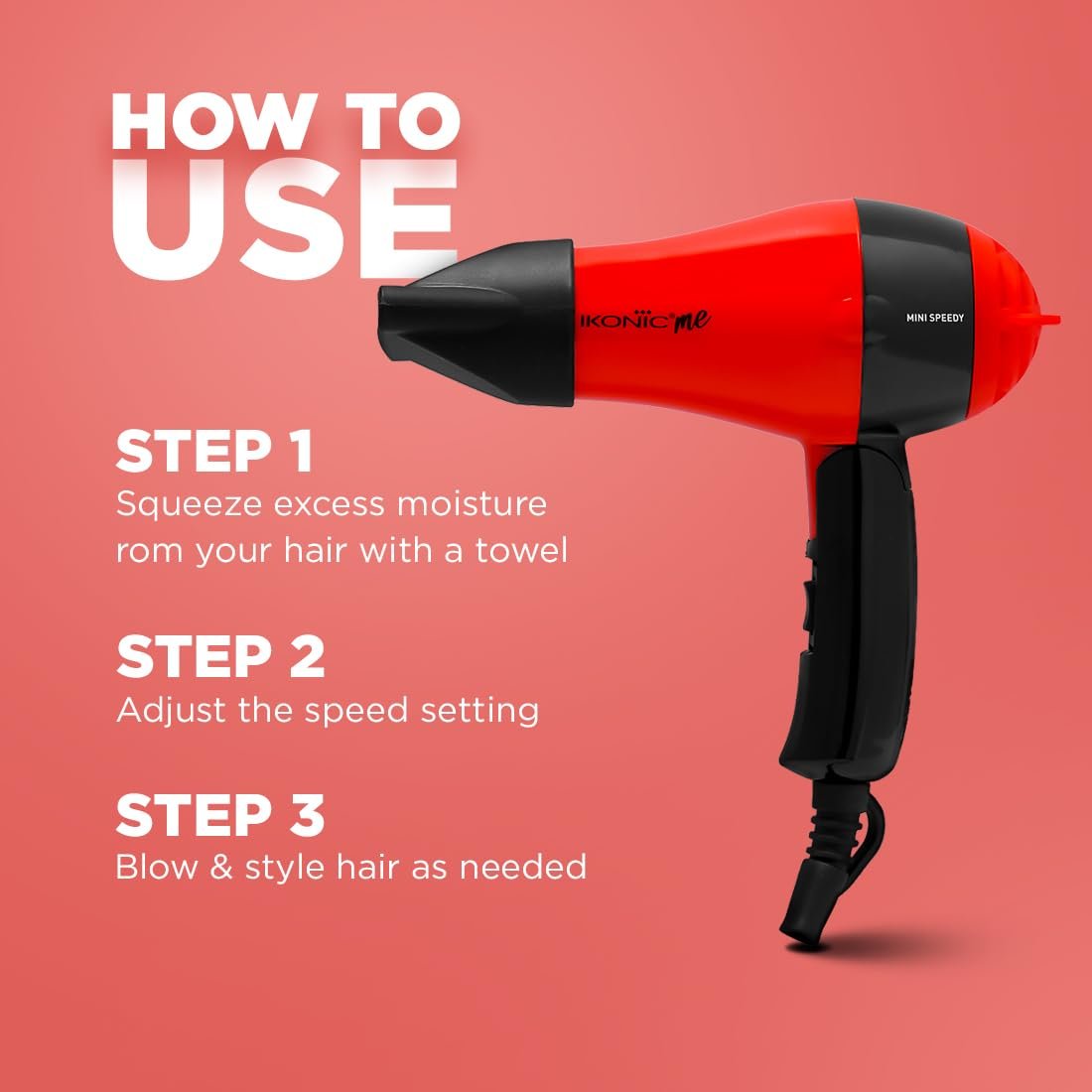 HOW TO USE

IKONIC me

MINI SPEEDY

STEP 1
Squeeze excess moisture rom your hair with a towel

STEP 2
Adjust the speed setting

STEP 3
Blow & style hair as needed